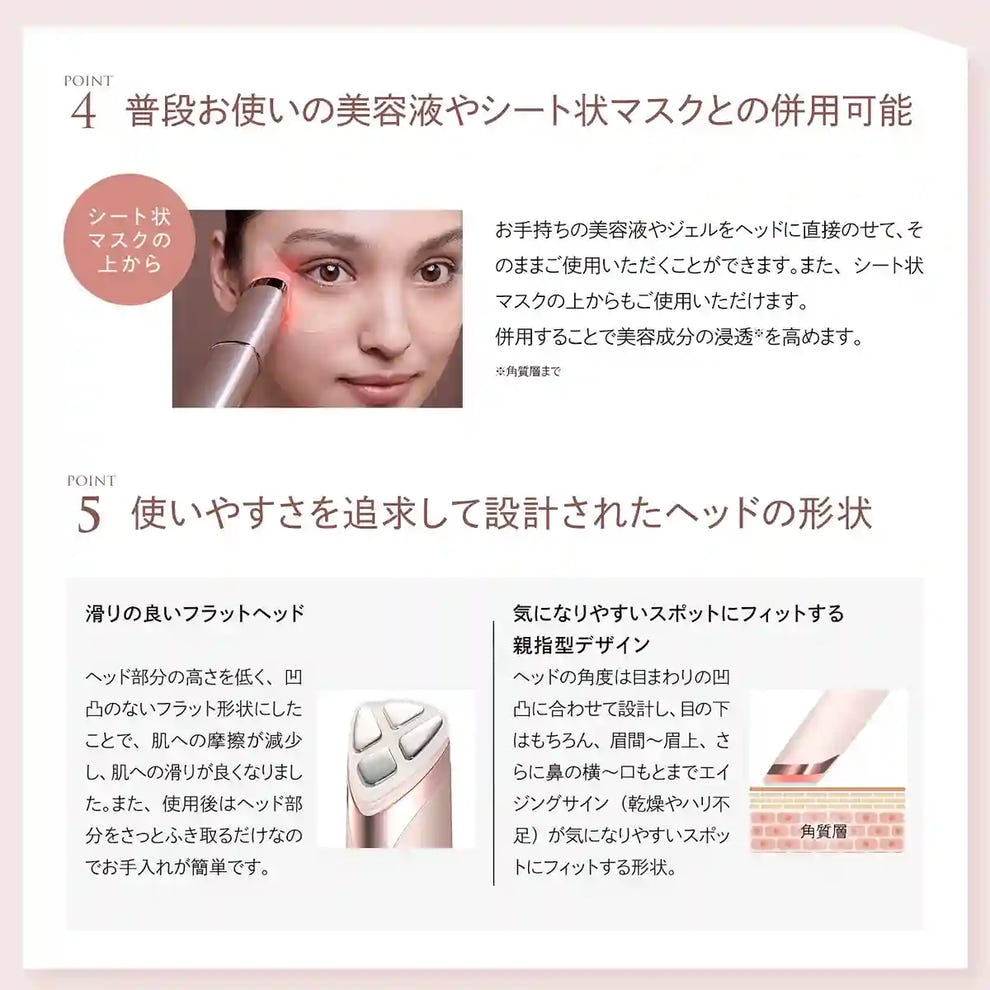 POINT
4 普段お使いの美容液やシート状マスクとの併用可能

シート状マスクの上から

お手持ちの美容液やジェルをヘッドに直接のせて、そのままご使用いただくことができます。また、シート状マスクの上からもご使用いただけます。
併用することで美容成分の浸透※を高めます。
※角質層まで

POINT
5 使いやすさを追求して設計されたヘッドの形状

滑りの良いフラットヘッド

ヘッド部分の高さを低く、凹凸のないフラット形状にしたことで、肌への摩擦が減少し、肌への滑りが良くなりました。また、使用後はヘッド部分をさっとふき取るだけなのでお手入れが簡単です。

気になりやすいスポットにフィットする親指型デザイン

ヘッドの角度は目まわりの凹凸に合わせて設計し、目の下はもちろん、眉間～眉上、さらに鼻の横～口もとまでエイジングサイン（乾燥やハリ不足）が気になりやすいスポットにフィットする形状。

角質層